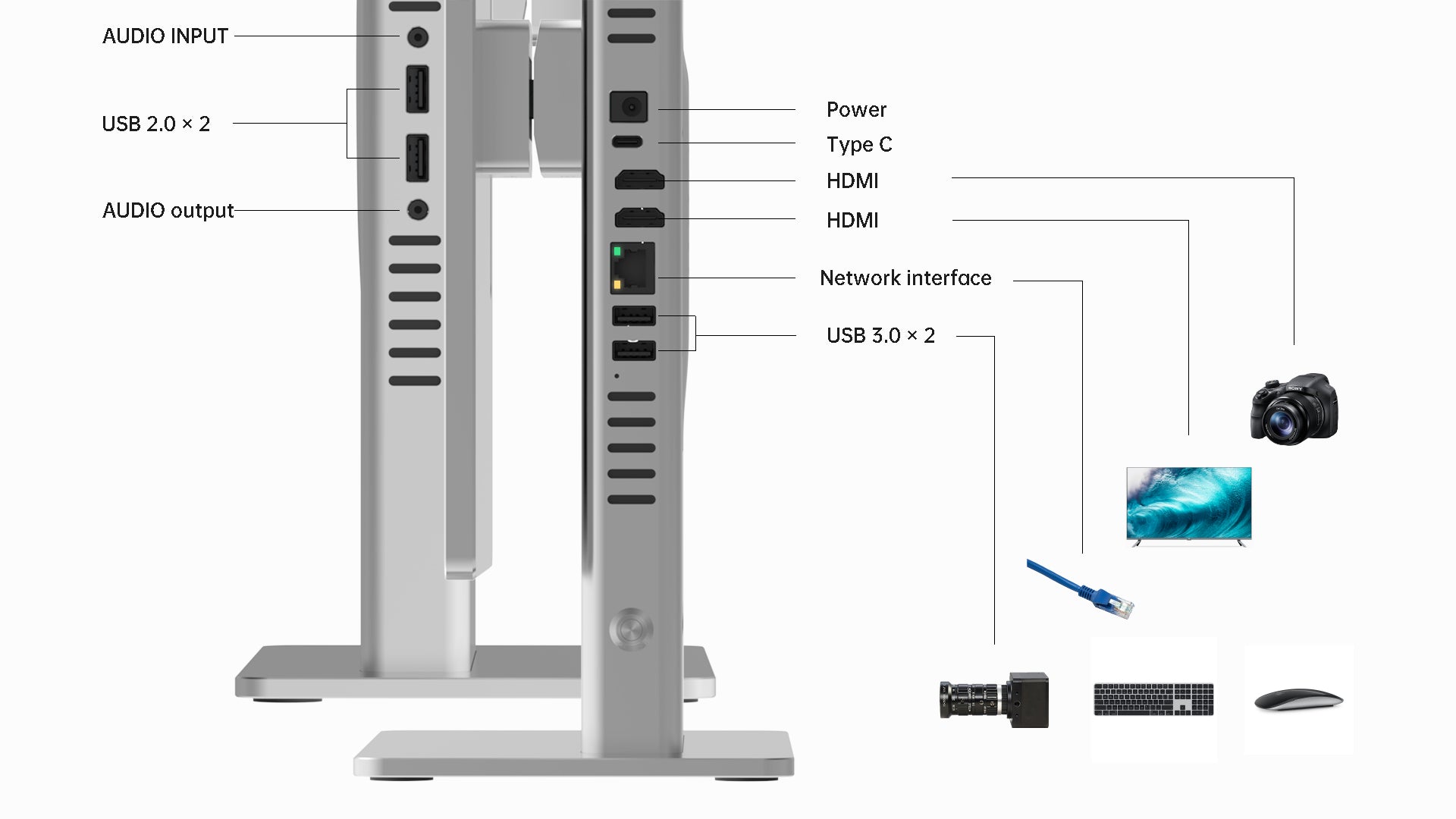 AUDIO INPUT

USB 2.0 × 2

AUDIO output

Power

Type C

HDMI

HDMI

Network interface

USB 3.0 × 2

SONY